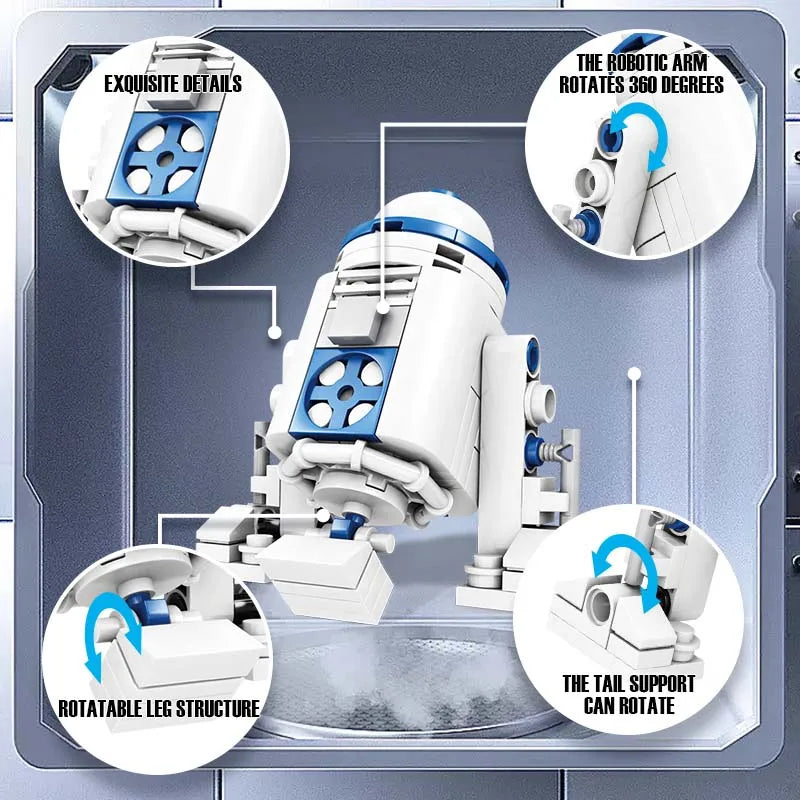 EXQUISITE DETAILS

THE ROBOTIC ARM ROTATES 360 DEGREES

ROTATABLE LEG STRUCTURE

THE TAIL SUPPORT CAN ROTATE