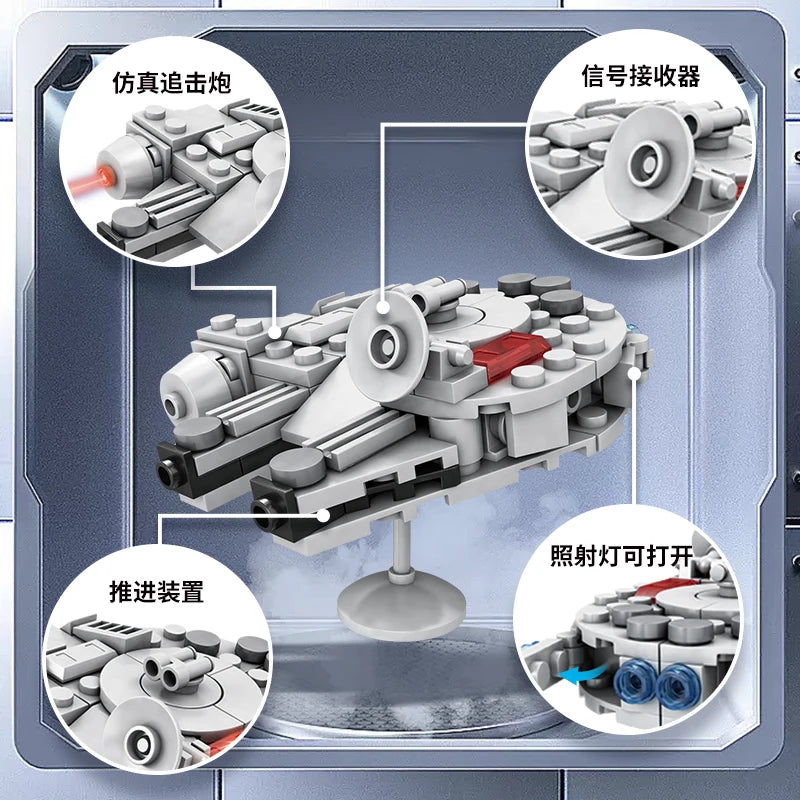 仿真追击炮

信号接收器

推进装置

照射灯可打开